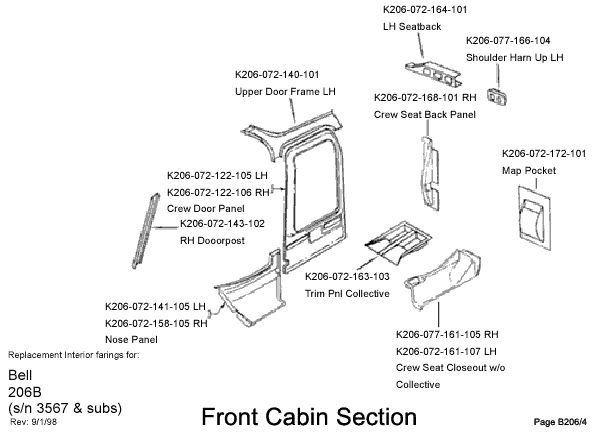 K206-072-164-101
LH Seatback

K206-077-166-104
Shoulder Harn Up LH

K206-072-140-101
Upper Door Frame LH

K206-072-168-101 RH
Crew Seat Back Panel

K206-072-172-101
Map Pocket

K206-072-122-105 LH
K206-072-122-106 RH
Crew Door Panel

K206-072-143-102
RH Dooorpost

K206-072-163-103
Trim Pnl Collective

K206-072-141-105 LH
K206-072-158-105 RH
Nose Panel

K206-077-161-105 RH
K206-072-161-107 LH
Crew Seat Closeout w/o Collective

Replacement Interior farings for:

Bell
206B
(s/n 3567 & subs)
Rev: 9/1/98

Front Cabin Section

Page B206/4