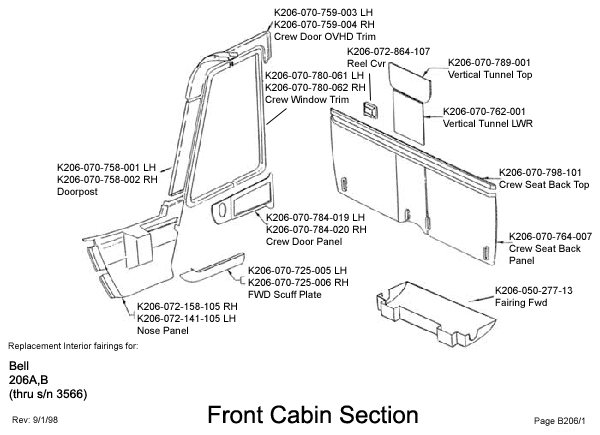 K206-070-759-003 LH
K206-070-759-004 RH
Crew Door OVHD Trim

K206-072-864-107
Reel Cvr

K206-070-789-001
Vertical Tunnel Top

K206-070-780-061 LH
K206-070-780-062 RH
Crew Window Trim

K206-070-762-001
Vertical Tunnel LWR

K206-070-758-001 LH
K206-070-758-002 RH
Doorpost

K206-070-798-101
Crew Seat Back Top

K206-070-784-019 LH
K206-070-784-020 RH
Crew Door Panel

K206-070-764-007
Crew Seat Back
Panel

K206-070-725-005 LH
K206-070-725-006 RH
FWD Scuff Plate

K206-050-277-13
Fairing Fwd

K206-072-158-105 RH
K206-072-141-105 LH
Nose Panel

Replacement Interior fairings for:

Bell
206A,B
(thru s/n 3566)

Rev: 9/1/98

Front Cabin Section

Page B206/1