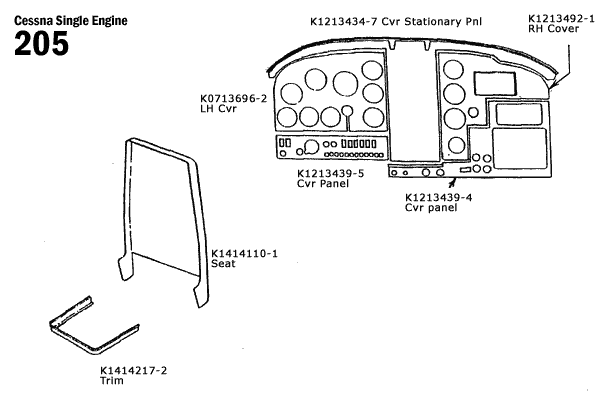 Cessna Single Engine
205

K1213434-7 Cvr Stationary Pnl

K1213492-1
RH Cover

K0713696-2
LH Cvr

K1213439-5
Cvr Panel

K1213439-4
Cvr panel

K1414110-1
Seat

K1414217-2
Trim