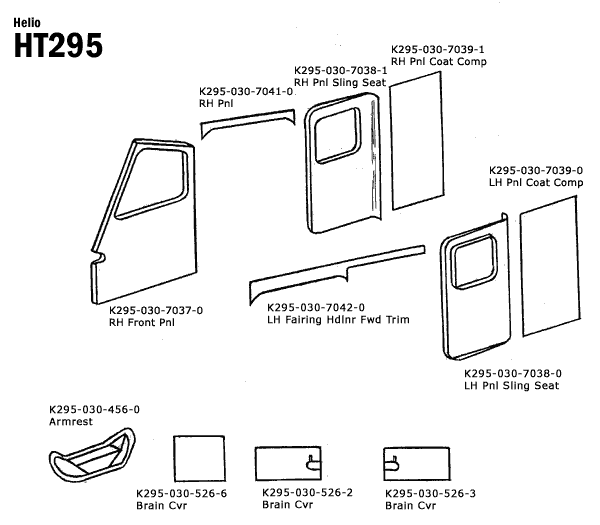 Helio
HT295

K295-030-7039-1
RH Pnl Coat Comp

K295-030-7038-1
RH Pnl Sling Seat

K295-030-7041-0
RH Pnl

K295-030-7039-0
LH Pnl Coat Comp

K295-030-7037-0
RH Front Pnl

K295-030-7042-0
LH Fairing Hdlnr Fwd Trim

K295-030-7038-0
LH Pnl Sling Seat

K295-030-456-0
Armrest

K295-030-526-6
Brain Cvr

K295-030-526-2
Brain Cvr

K295-030-526-3
Brain Cvr