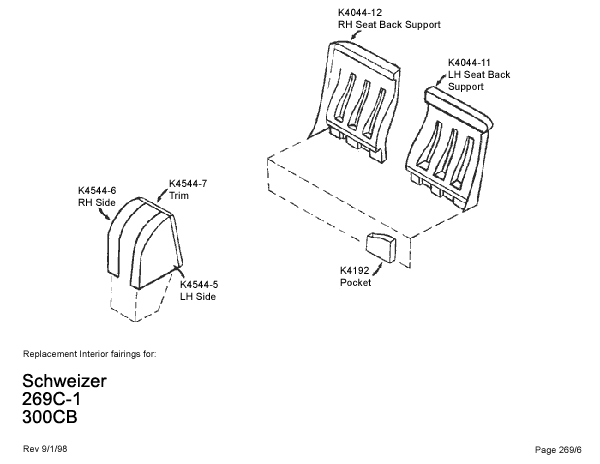 K4044-12
RH Seat Back Support

K4044-11
LH Seat Back Support

K4544-6
RH Side

K4544-7
Trim

K4544-5
LH Side

K4192
Pocket

Replacement Interior fairings for:

Schweizer
269C-1
300CB

Rev 9/1/98

Page 269/6