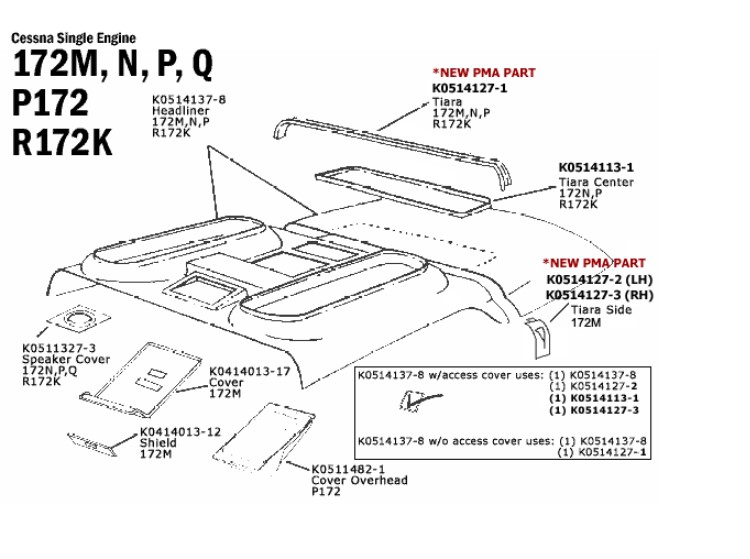 Cessna Single Engine
172M, N, P, Q
P172
R172K

K0514137-8
Headliner
172M,N,P
R172K

*NEW PMA PART
K0514127-1
Tiara
172M,N,P
R172K

K0514113-1
Tiara Center
172N,P
R172K

*NEW PMA PART
K0514127-2 (LH)
K0514127-3 (RH)
Tiara Side
172M

K0511327-3
Speaker Cover
172N,P,Q
R172K

K0414013-17
Cover
172M

K0414013-12
Shield
172M

K0511482-1
Cover Overhead
P172

K0514137-8 w/access cover uses: (1) K0514137-8
(1) K0514127-2
(1) K0514113-1
(1) K0514127-3

K0514137-8 w/o access cover uses: (1) K0514137-8
(1) K0514127-1